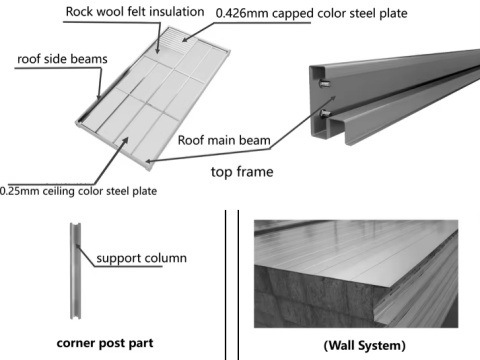 Rock wool felt insulation

0.426mm capped color steel plate

roof side beams

Roof main beam

top frame

0.25mm ceiling color steel plate

support column

corner post part

(Wall System)